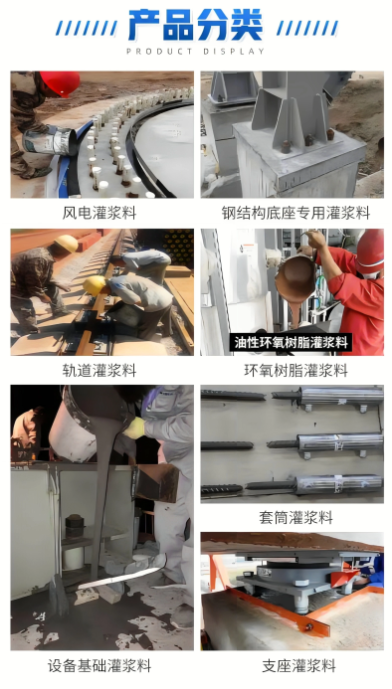 产品分类
PRODUCT DISPLAY

风电灌浆料

钢结构底座专用灌浆料

轨道灌浆料

油性环氧树脂灌浆料

环氧树脂灌浆料

套筒灌浆料

设备基础灌浆料

支座灌浆料